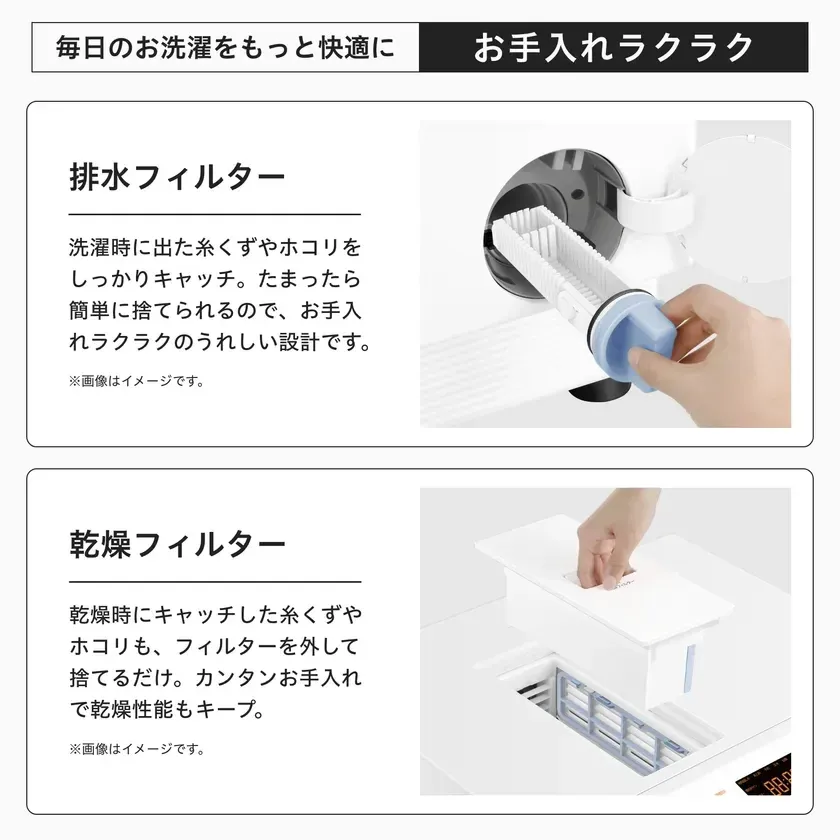 毎日のお洗濯をもっと快適に

お手入れラクラク

排水フィルター

洗濯時に出た糸くずやホコリをしっかりキャッチ。たまったら簡単に捨てられるので、お手入れラクラクのうれしい設計です。

※画像はイメージです。

乾燥フィルター

乾燥時にキャッチした糸くずやホコリも、フィルターを外して捨てるだけ。カンタンお手入れで乾燥性能もキープ。

※画像はイメージです。