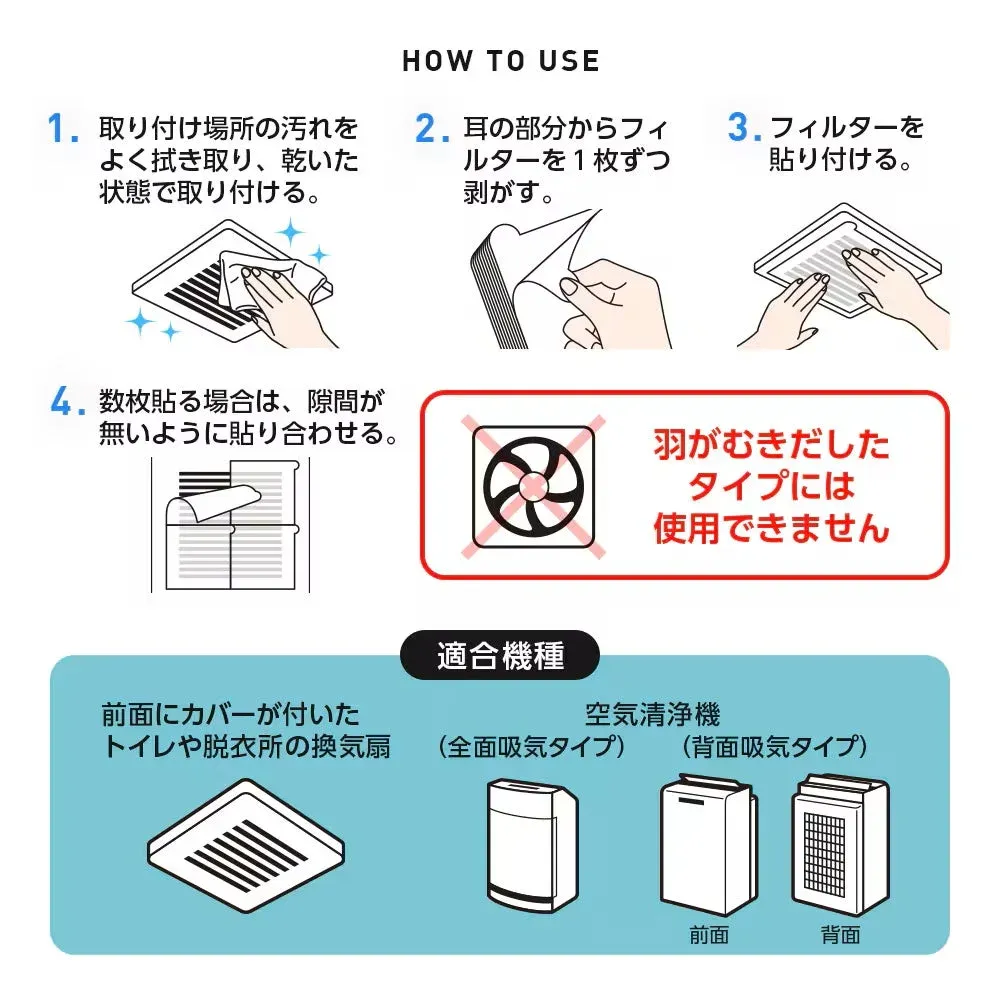 HOW TO USE

1. 取り付け場所の汚れをよく拭き取り、乾いた状態で取り付ける。

2. 耳の部分からフィルターを１枚ずつ剥がす。

3. フィルターを貼り付ける。

4. 数枚貼る場合は、隙間が無いように貼り合わせる。

羽がむきだしたタイプには使用できません

適合機種

前面にカバーが付いたトイレや脱衣所の換気扇

空気清浄機
（全面吸気タイプ）　（背面吸気タイプ）

前面　背面